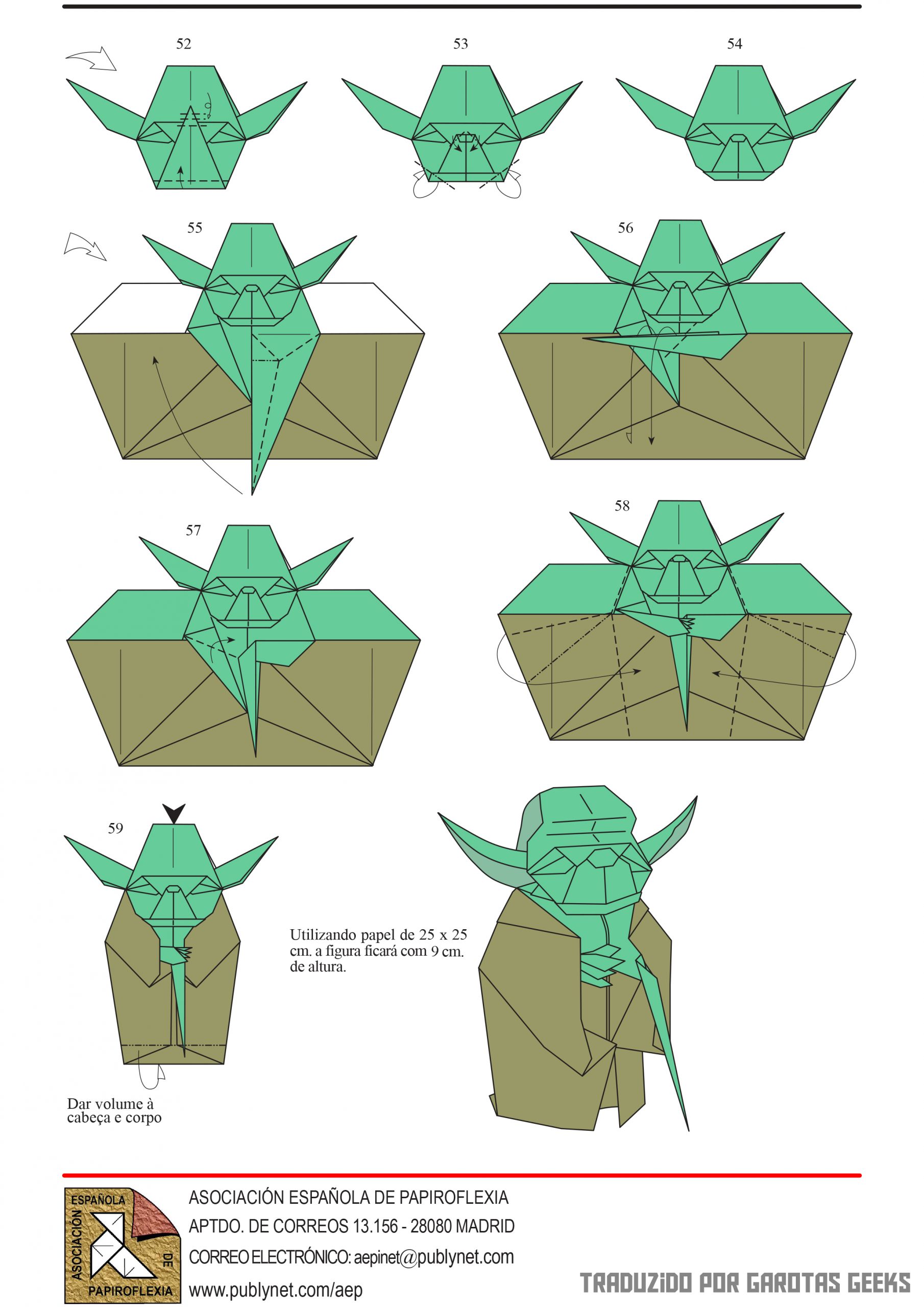 52

53

54

55

56

57

58

59

Utilizando papel de 25 x 25 cm. a figura ficará com 9 cm. de altura.

Dar volume à cabeça e corpo

ASOCIACIÓN ESPAÑOLA DE PAPIROFLEXIA

ASOCIACIÓN ESPAÑOLA DE PAPIROFLEXIA
APTDO. DE CORREOS 13.156 - 28080 MADRID
CORREO ELECTRÓNICO: aepinet@publynet.com
www.publynet.com/aep

TRADUZIDO POR GAROTAS GEEKS